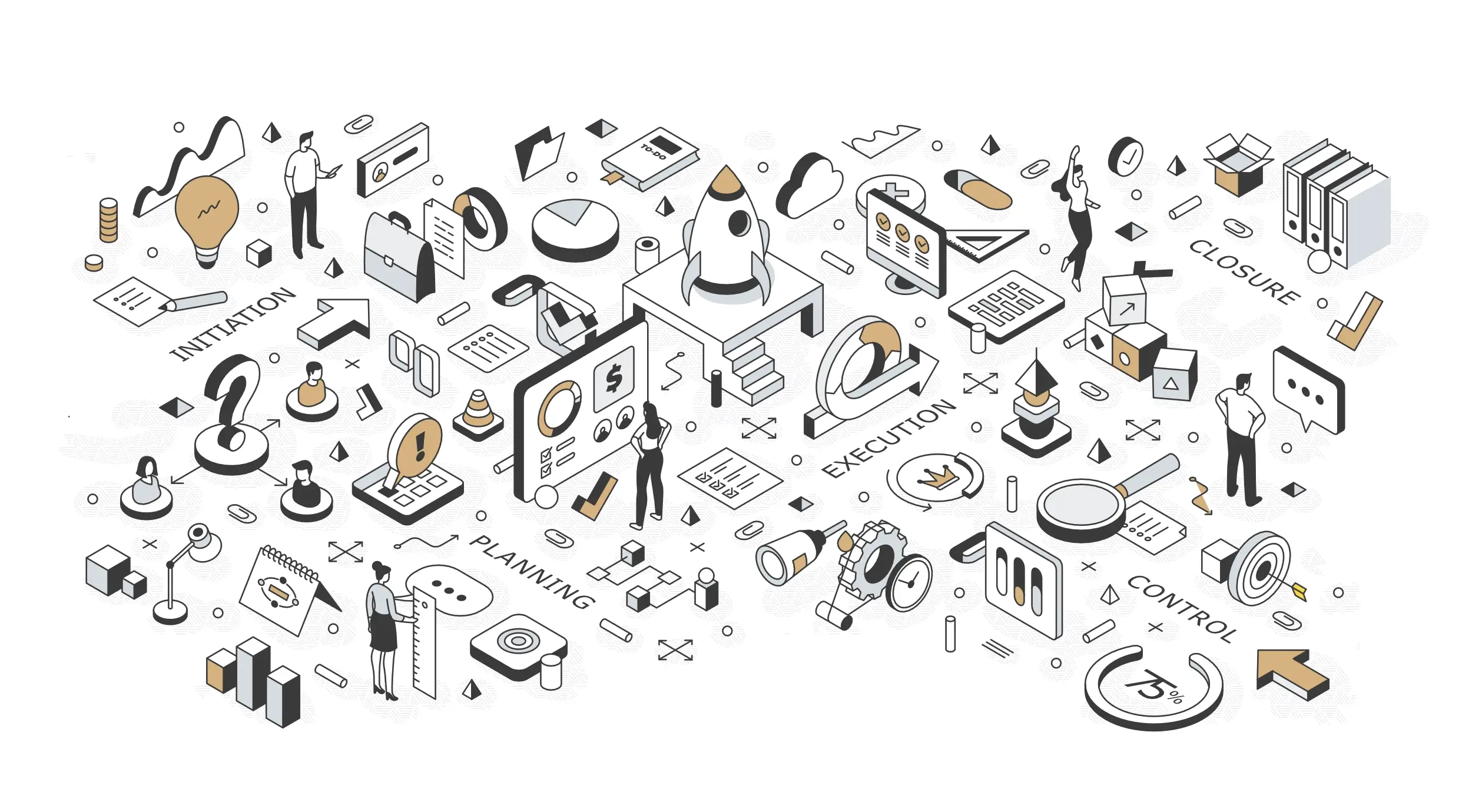 TO-DO

INITIATION

CLOSURE

$

EXECUTION

PLANNING

CONTROL

75%